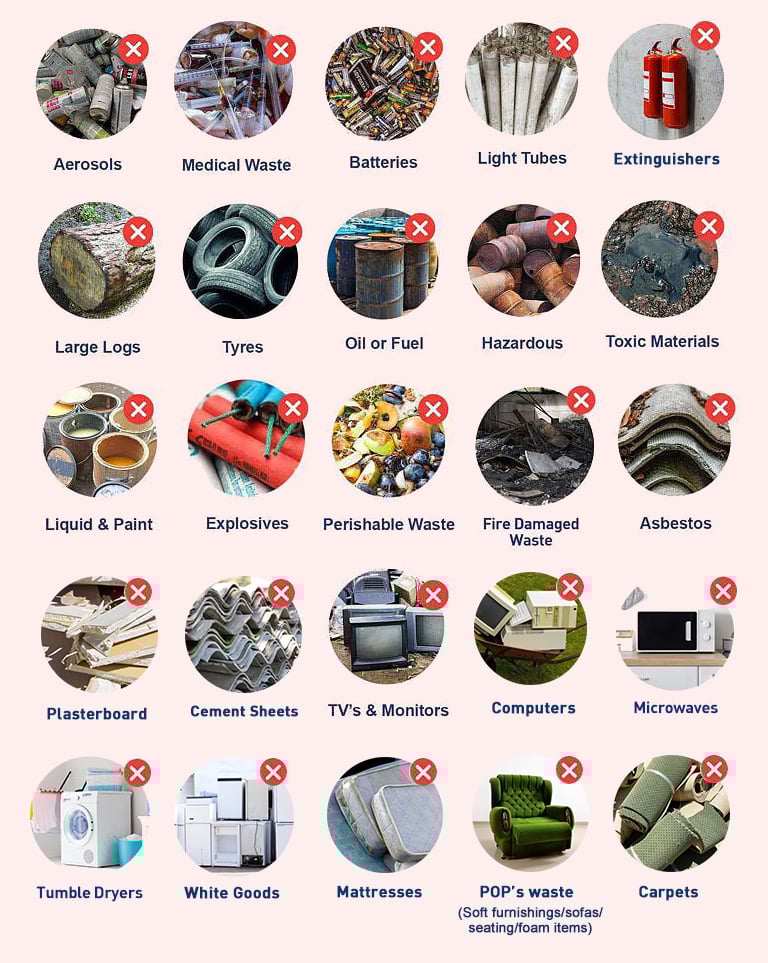 Aerosols

Medical Waste

Batteries

Light Tubes

Extinguishers

Large Logs

Tyres

Oil or Fuel

Hazardous

Toxic Materials

Liquid & Paint

Explosives

Perishable Waste

Fire Damaged Waste

Asbestos

Plasterboard

Cement Sheets

TV's & Monitors

Computers

Microwaves

Tumble Dryers

White Goods

Mattresses

POP's waste
(Soft furnishings/sofas/ seating/foam items)

Carpets